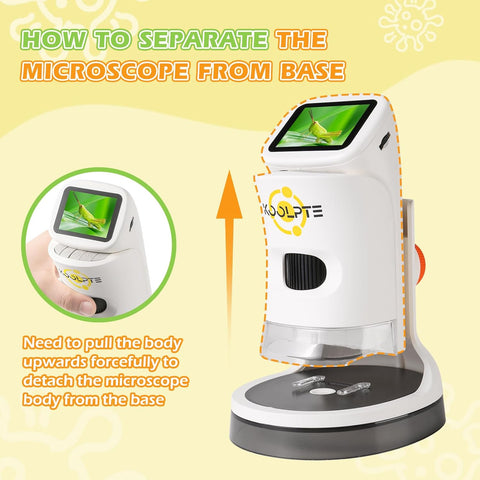 HOW TO SEPARATE THE MICROSCOPE FROM BASE

KOOLPTE

KOOLPTE

Need to pull the body upwards forcefully to detach the microscope body from the base