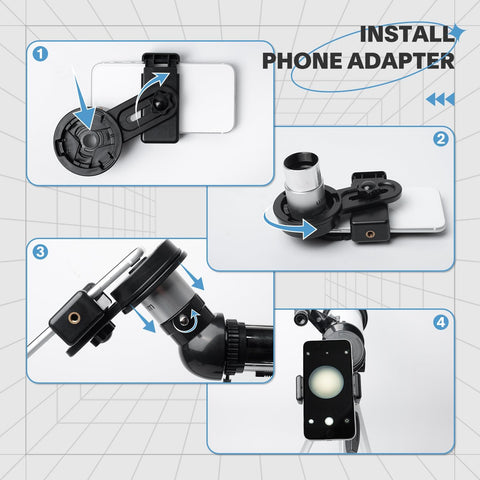 INSTALL
PHONE ADAPTER

1

2

3

4